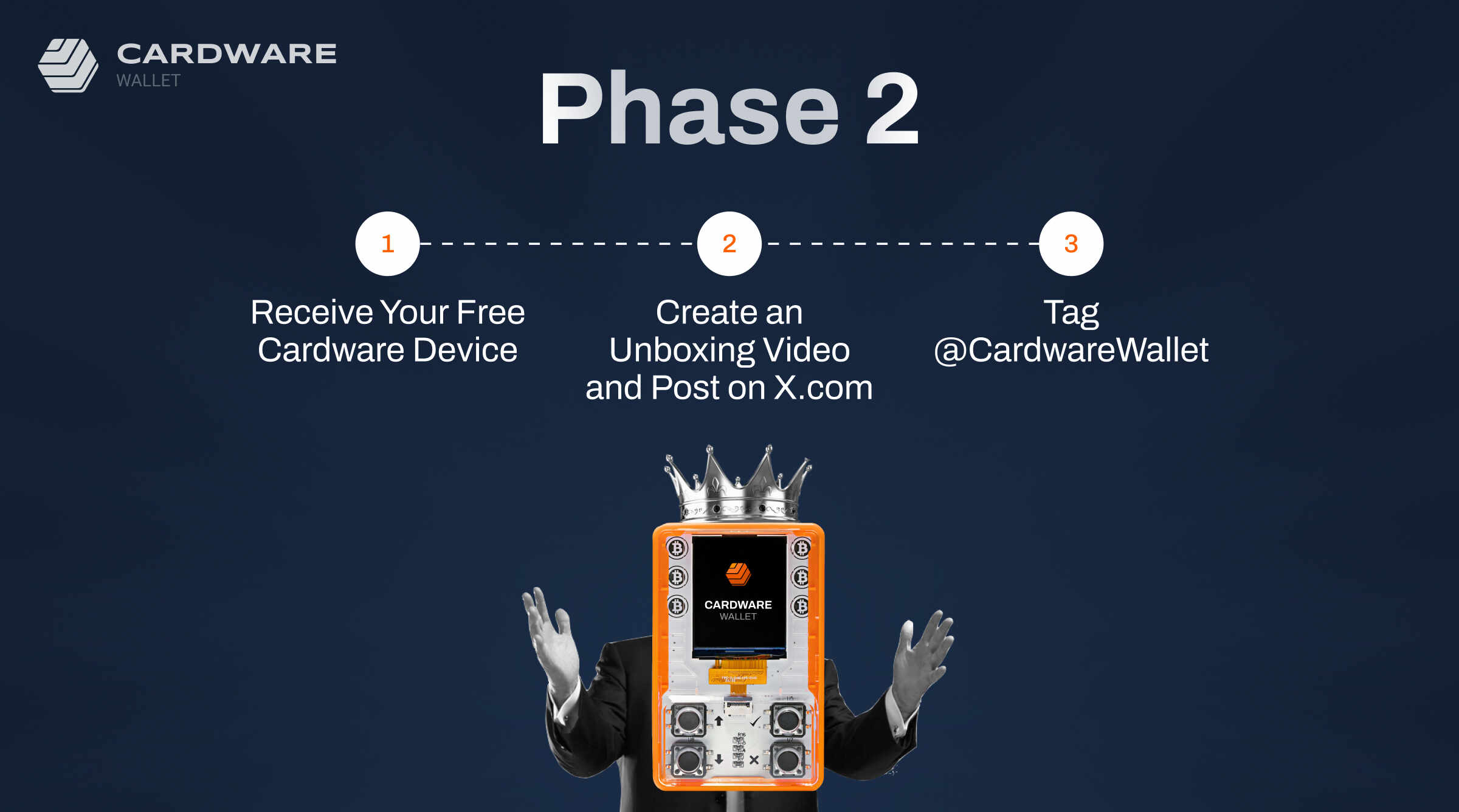 CARDWARE
WALLET

Phase 2

1
Receive Your Free Cardware Device

2
Create an Unboxing Video and Post on X.com

3
Tag @CardwareWallet

CARDWARE
WALLET